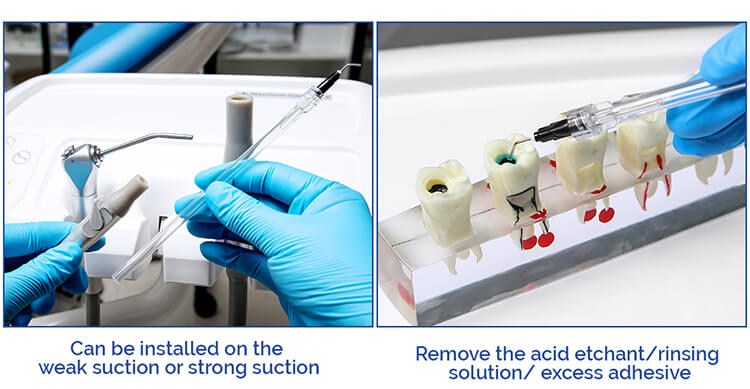 Can be installed on the weak suction or strong suction

Remove the acid etchant/rinsing solution/ excess adhesive