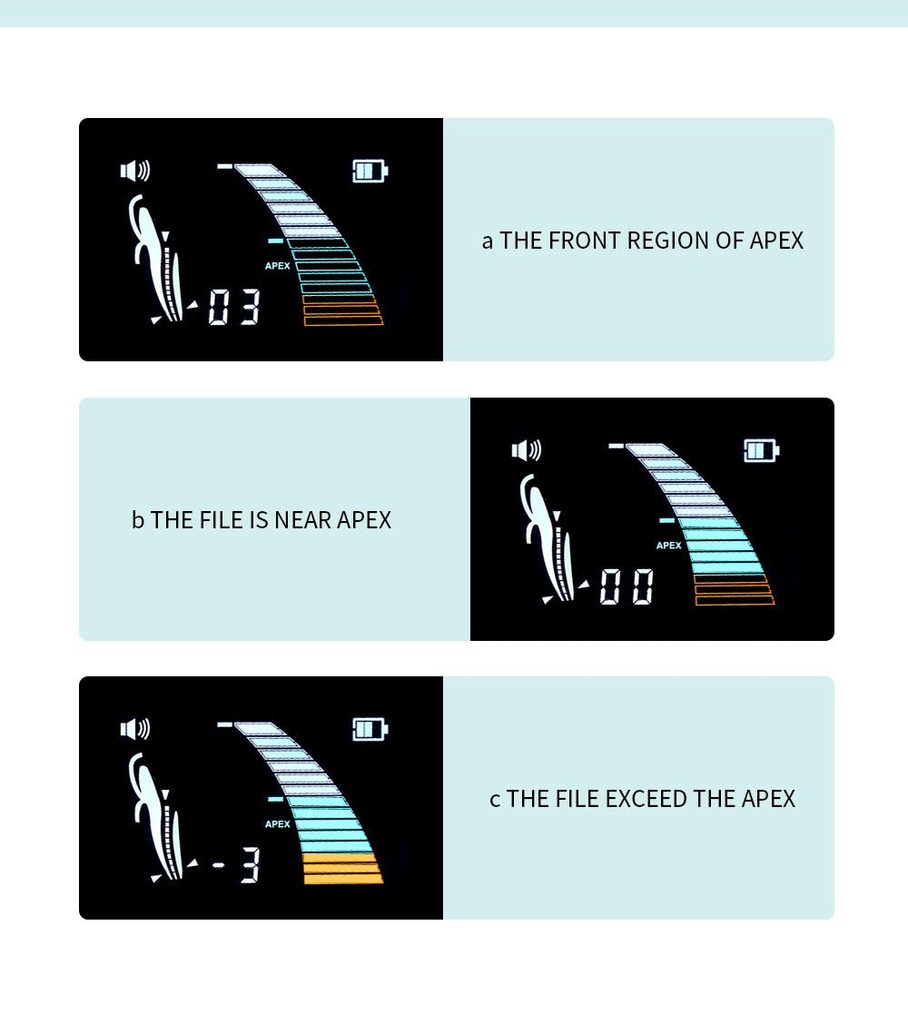 APEX
03

a THE FRONT REGION OF APEX

b THE FILE IS NEAR APEX

APEX
00

APEX
-3

c THE FILE EXCEED THE APEX