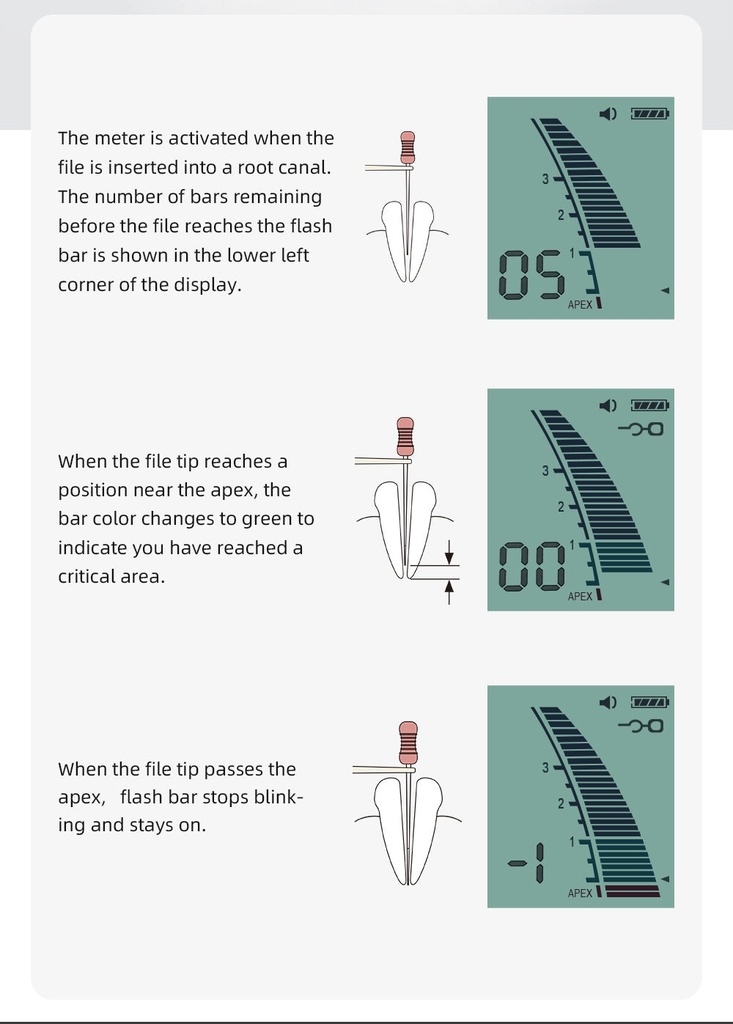 The meter is activated when the file is inserted into a root canal. The number of bars remaining before the file reaches the flash bar is shown in the lower left corner of the display.

3
2
1
05
APEX

When the file tip reaches a position near the apex, the bar color changes to green to indicate you have reached a critical area.

3
2
1
00
APEX

When the file tip passes the apex, flash bar stops blinking and stays on.

3
2
1
-1
APEX