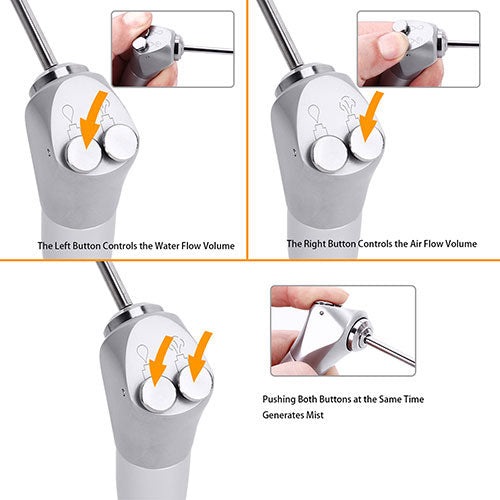 The Left Button Controls the Water Flow Volume

The Right Button Controls the Air Flow Volume

Pushing Both Buttons at the Same Time Generates Mist