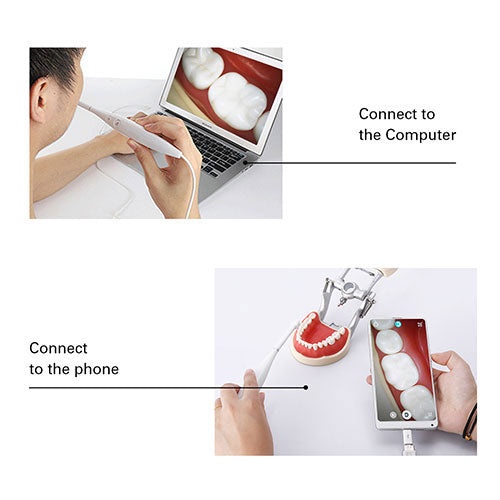 Connect to the Computer

Connect to the phone