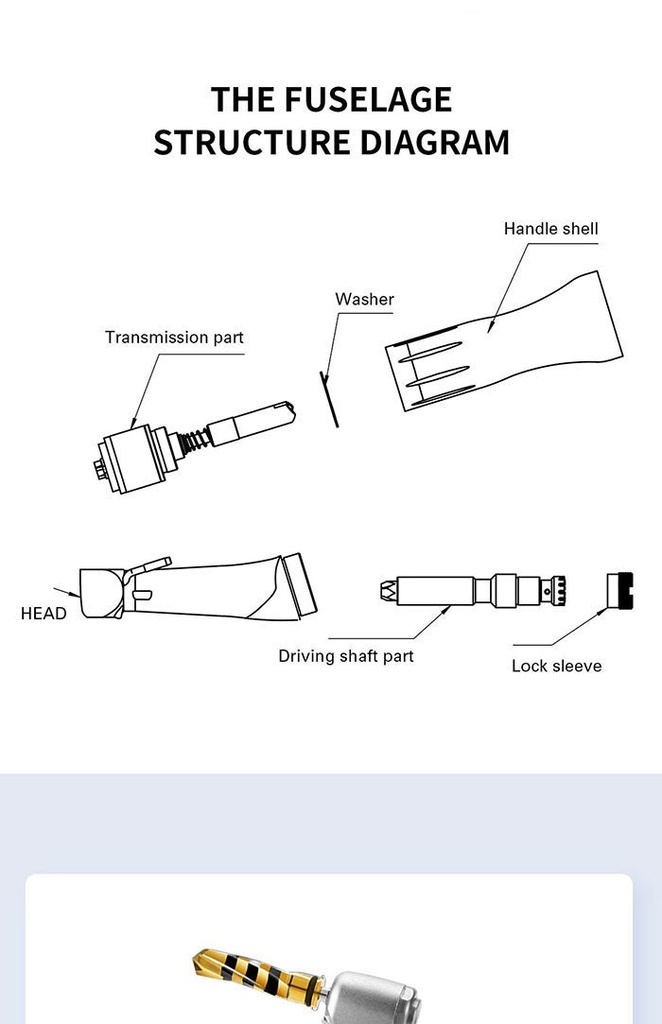 THE FUSELAGE STRUCTURE DIAGRAM

Handle shell

Washer

Transmission part

HEAD

Driving shaft part

Lock sleeve