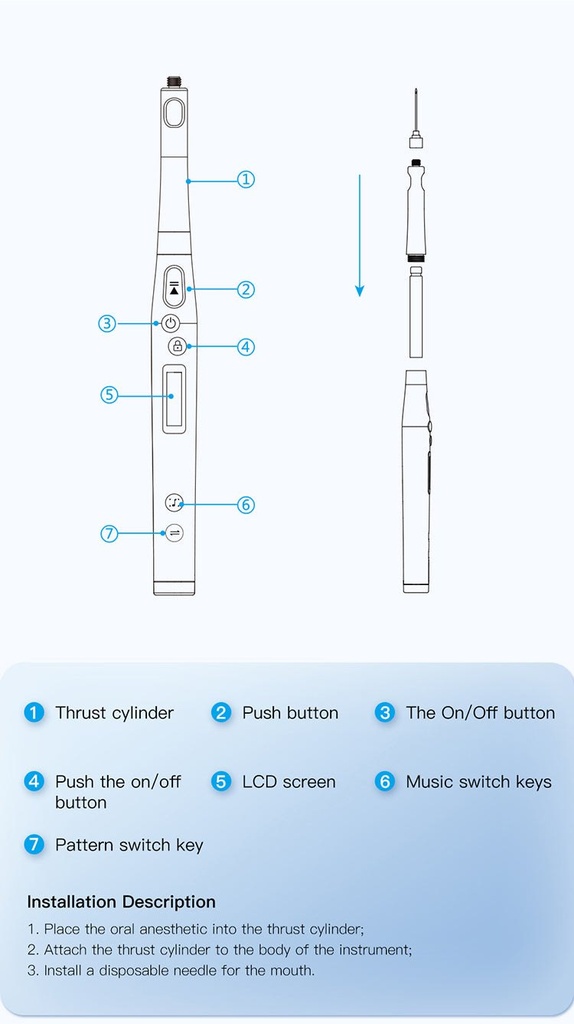 ①
②
③
④
⑤
⑥
⑦

1 Thrust cylinder
2 Push button
3 The On/Off button
4 Push the on/off button
5 LCD screen
6 Music switch keys
7 Pattern switch key

Installation Description

1. Place the oral anesthetic into the thrust cylinder;
2. Attach the thrust cylinder to the body of the instrument;
3. Install a disposable needle for the mouth.