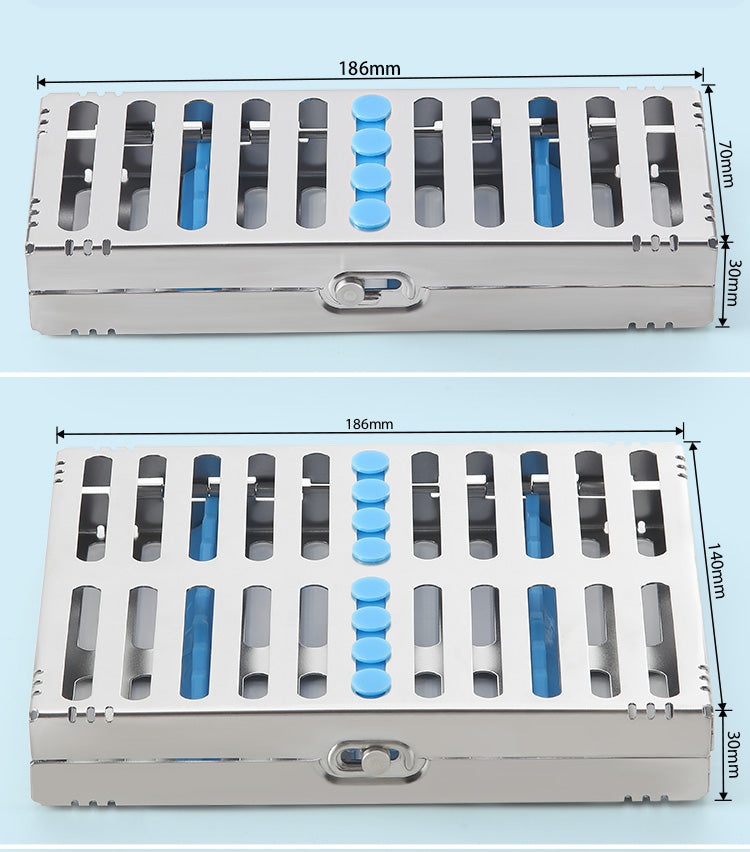 186mm
70mm
30mm

186mm
140mm
30mm