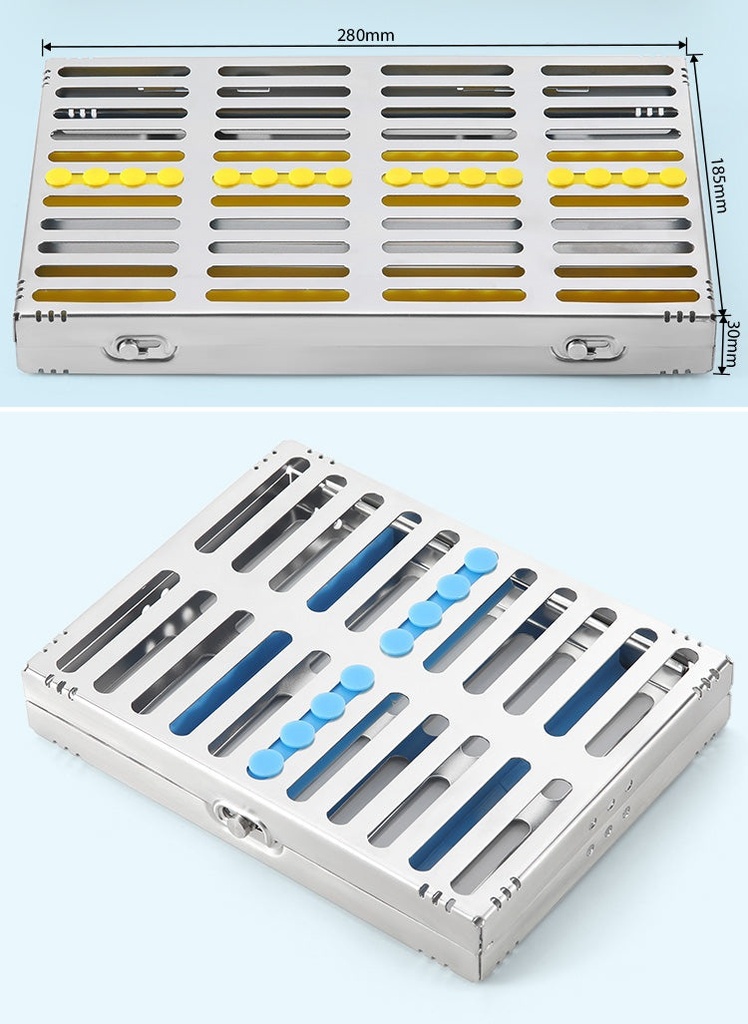 280mm
185mm
30mm