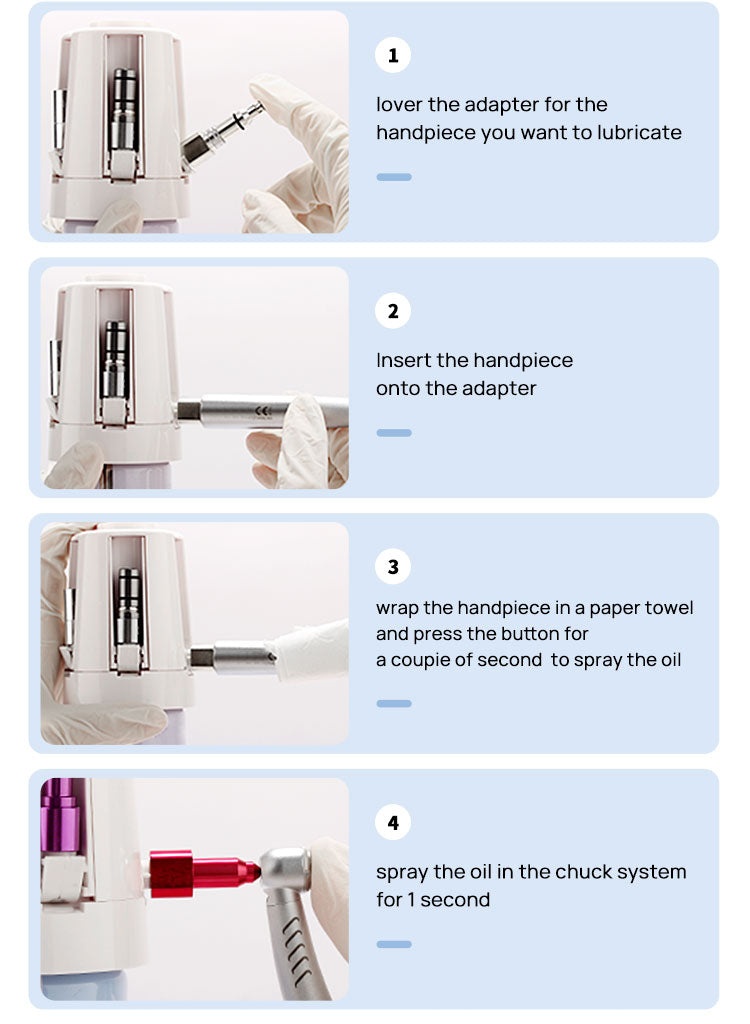 1

lover the adapter for the handpiece you want to lubricate

2

Insert the handpiece onto the adapter

3

wrap the handpiece in a paper towel and press the button for a coupie of second to spray the oil

4

spray the oil in the chuck system for 1 second