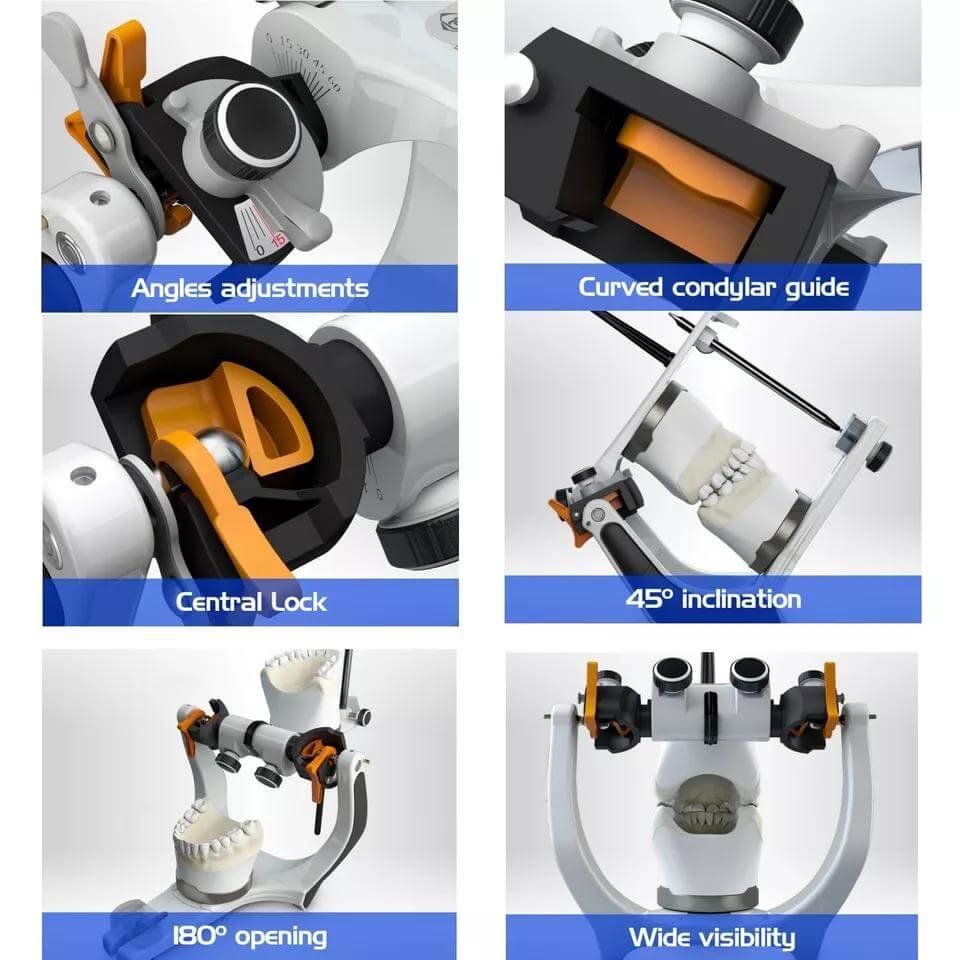 0 15 30 45 60

0 15

Angles adjustments

Curved condylar guide

Central Lock

45° inclination

180° opening

Wide visibility