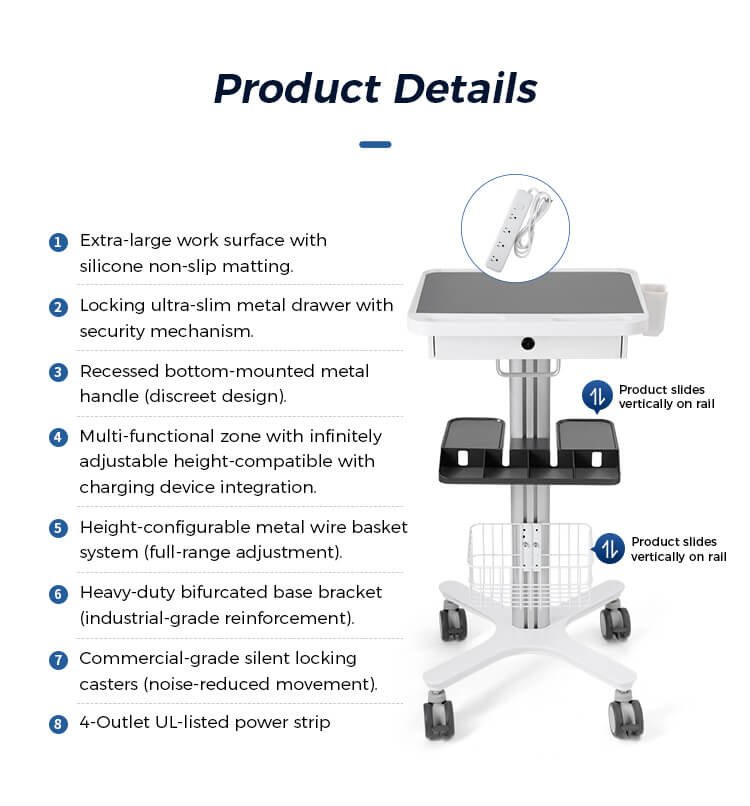 Product Details

1 Extra-large work surface with silicone non-slip matting.

2 Locking ultra-slim metal drawer with security mechanism.

3 Recessed bottom-mounted metal handle (discreet design).

4 Multi-functional zone with infinitely adjustable height-compatible with charging device integration.

5 Height-configurable metal wire basket system (full-range adjustment).

6 Heavy-duty bifurcated base bracket (industrial-grade reinforcement).

7 Commercial-grade silent locking casters (noise-reduced movement).

8 4-Outlet UL-listed power strip

Product slides vertically on rail

Product slides vertically on rail