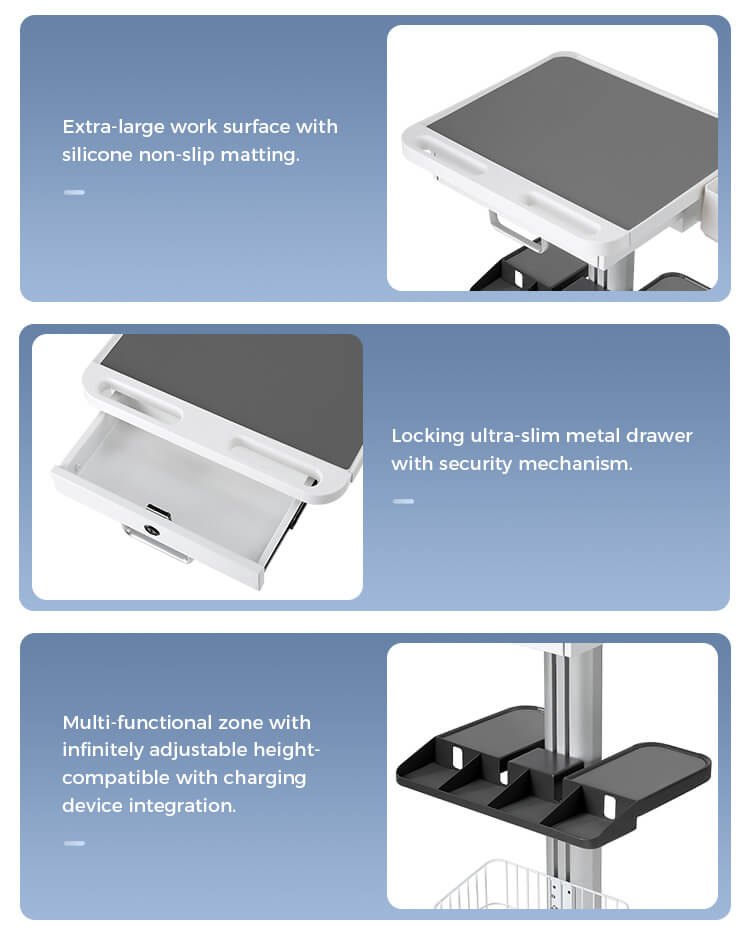 Extra-large work surface with silicone non-slip matting.

Locking ultra-slim metal drawer with security mechanism.

Multi-functional zone with infinitely adjustable height-compatible with charging device integration.