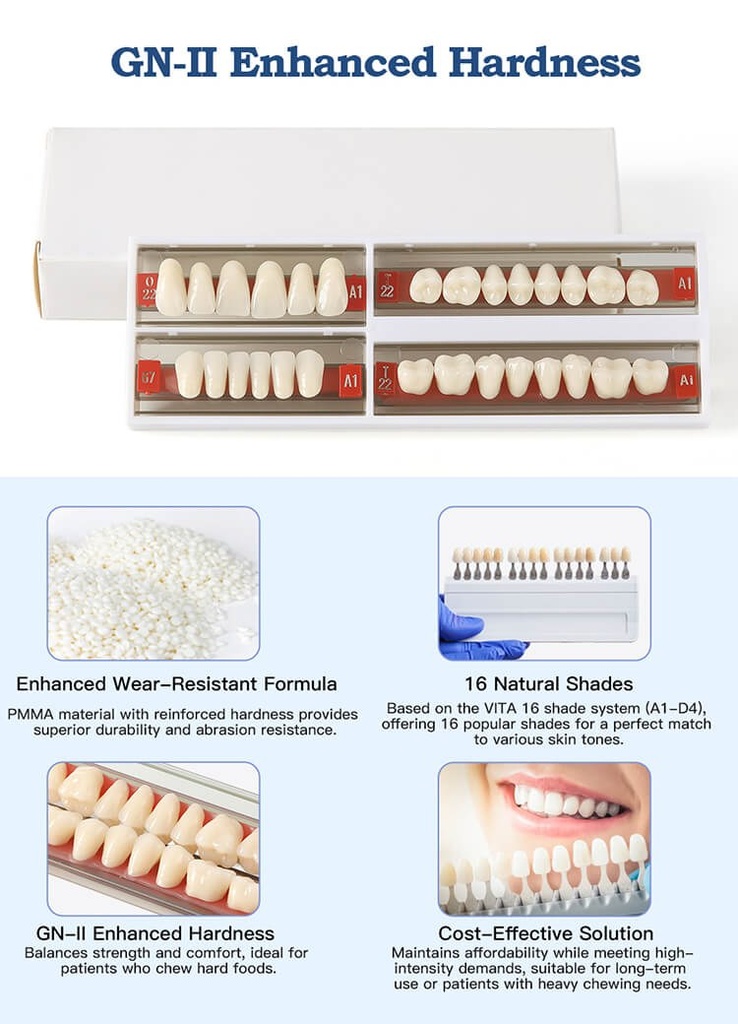 GN-II Enhanced Hardness

O 22 A1

22 A1

G7 A1

22 A1

Enhanced Wear-Resistant Formula

PMMA material with reinforced hardness provides superior durability and abrasion resistance.

16 Natural Shades

Based on the VITA 16 shade system (A1-D4), offering 16 popular shades for a perfect match to various skin tones.

GN-II Enhanced Hardness

Balances strength and comfort, ideal for patients who chew hard foods.

Cost-Effective Solution

Maintains affordability while meeting high-intensity demands, suitable for long-term use or patients with heavy chewing needs.