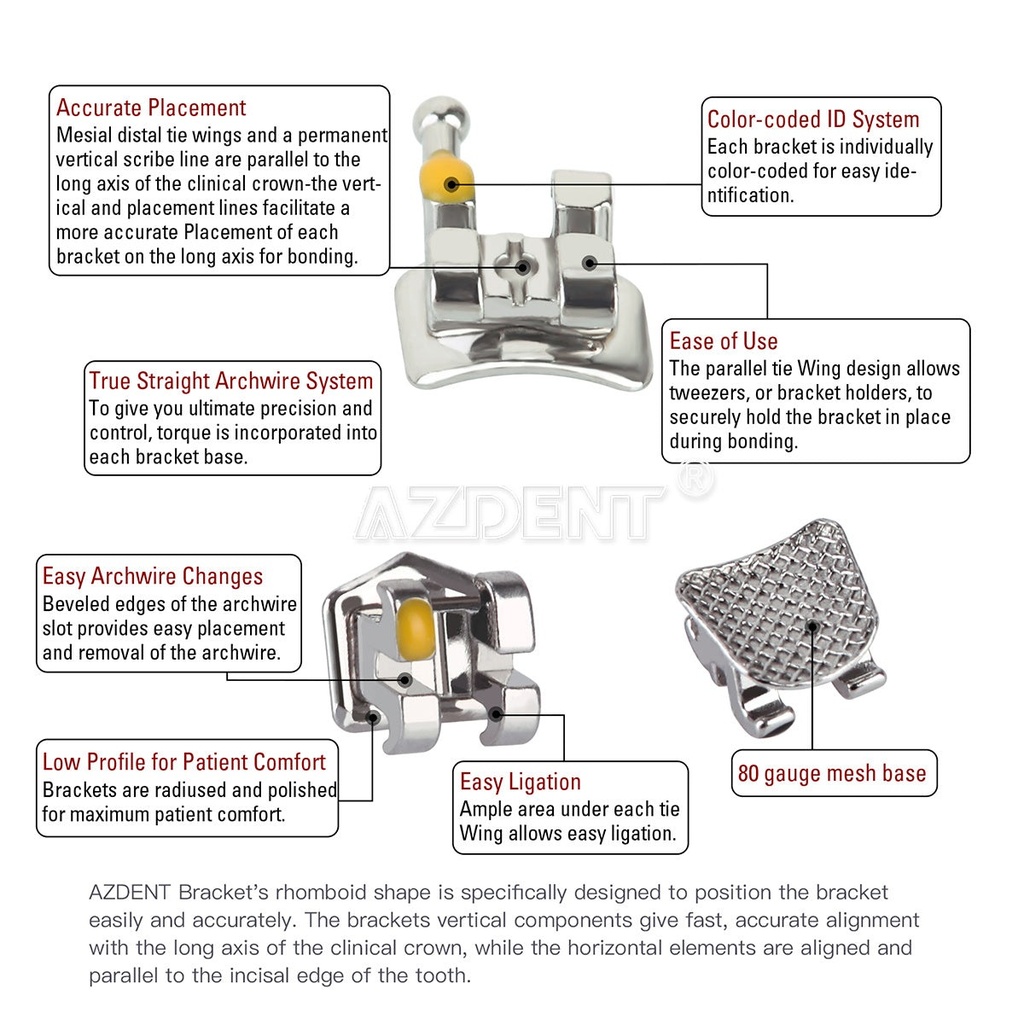 Accurate Placement
Mesial distal tie wings and a permanent vertical scribe line are parallel to the long axis of the clinical crown-the vertical and placement lines facilitate a more accurate Placement of each bracket on the long axis for bonding.

Color-coded ID System
Each bracket is individually color-coded for easy identification.

Ease of Use
The parallel tie Wing design allows tweezers, or bracket holders, to securely hold the bracket in place during bonding.

True Straight Archwire System
To give you ultimate precision and control, torque is incorporated into each bracket base.

AZDENT ®

Easy Archwire Changes
Beveled edges of the archwire slot provides easy placement and removal of the archwire.

Low Profile for Patient Comfort
Brackets are radiused and polished for maximum patient comfort.

Easy Ligation
Ample area under each tie Wing allows easy ligation.

80 gauge mesh base

AZDENT Bracket's rhomboid shape is specifically designed to position the bracket easily and accurately. The brackets vertical components give fast, accurate alignment with the long axis of the clinical crown, while the horizontal elements are aligned and parallel to the incisal edge of the tooth.