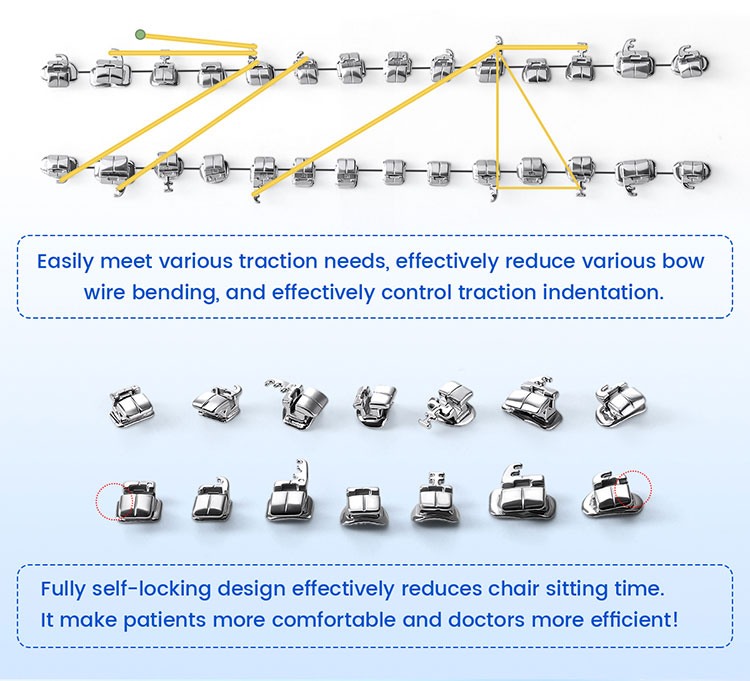 Easily meet various traction needs, effectively reduce various bow wire bending, and effectively control traction indentation.

Fully self-locking design effectively reduces chair sitting time.
It make patients more comfortable and doctors more efficient!