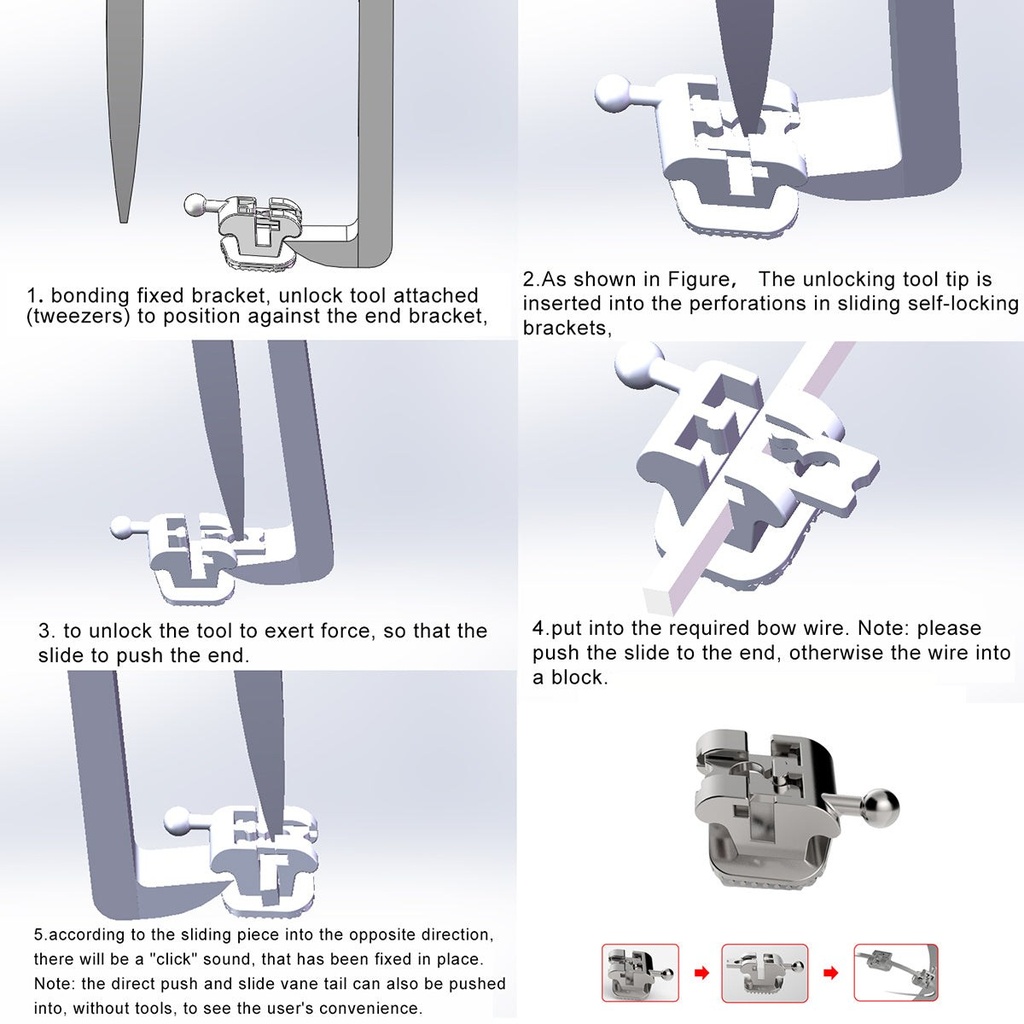 1. bonding fixed bracket, unlock tool attached (tweezers) to position against the end bracket,

2.As shown in Figure， The unlocking tool tip is inserted into the perforations in sliding self-locking brackets,

3. to unlock the tool to exert force, so that the slide to push the end.

4.put into the required bow wire. Note: please push the slide to the end, otherwise the wire into a block.

5.according to the sliding piece into the opposite direction, there will be a "click" sound, that has been fixed in place. Note: the direct push and slide vane tail can also be pushed into, without tools, to see the user's convenience.