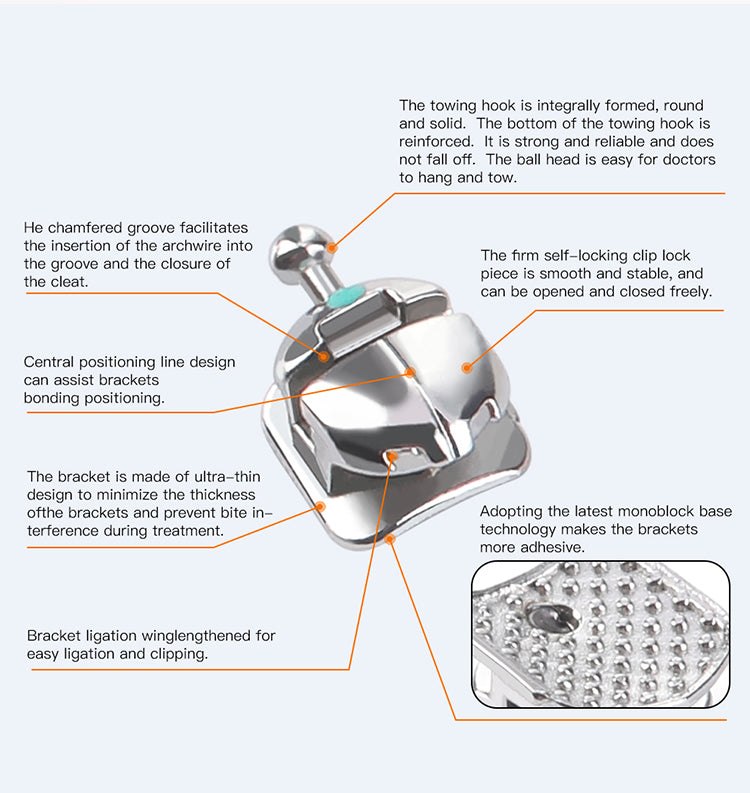 The towing hook is integrally formed, round and solid. The bottom of the towing hook is reinforced. It is strong and reliable and does not fall off. The ball head is easy for doctors to hang and tow.

He chamfered groove facilitates the insertion of the archwire into the groove and the closure of the cleat.

The firm self-locking clip lock piece is smooth and stable, and can be opened and closed freely.

Central positioning line design can assist brackets bonding positioning.

The bracket is made of ultra-thin design to minimize the thickness ofthe brackets and prevent bite interference during treatment.

Adopting the latest monoblock base technology makes the brackets more adhesive.

Bracket ligation winglengthened for easy ligation and clipping.