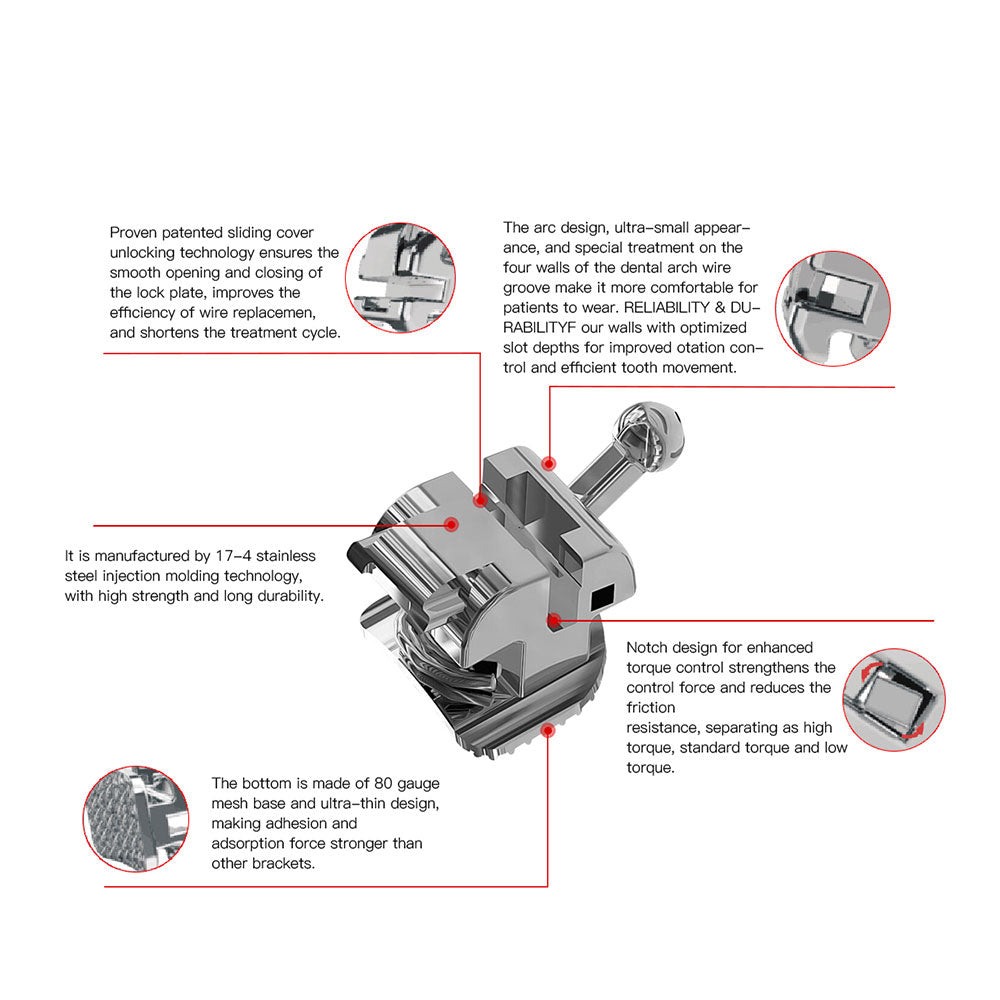 Proven patented sliding cover unlocking technology ensures the smooth opening and closing of the lock plate, improves the efficiency of wire replacemen, and shortens the treatment cycle.

The arc design, ultra-small appearance, and special treatment on the four walls of the dental arch wire groove make it more comfortable for patients to wear. RELIABILITY & DURABILITYF our walls with optimized slot depths for improved otation control and efficient tooth movement.

It is manufactured by 17-4 stainless steel injection molding technology, with high strength and long durability.

Notch design for enhanced torque control strengthens the control force and reduces the friction
resistance, separating as high torque, standard torque and low torque.

The bottom is made of 80 gauge mesh base and ultra-thin design, making adhesion and adsorption force stronger than other brackets.