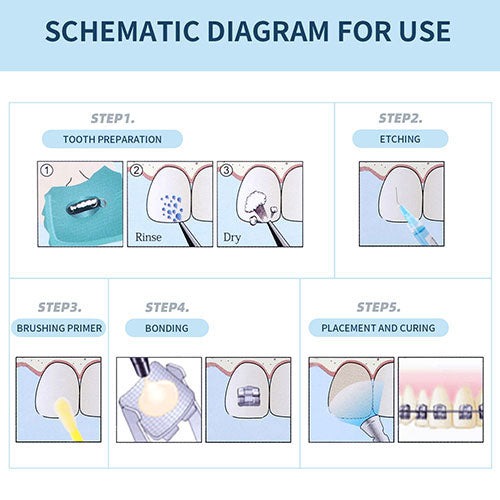 SCHEMATIC DIAGRAM FOR USE

STEP1.
TOOTH PREPARATION
①
②
Rinse
③
Dry

STEP2.
ETCHING

STEP3.
BRUSHING PRIMER

STEP4.
BONDING

STEP5.
PLACEMENT AND CURING