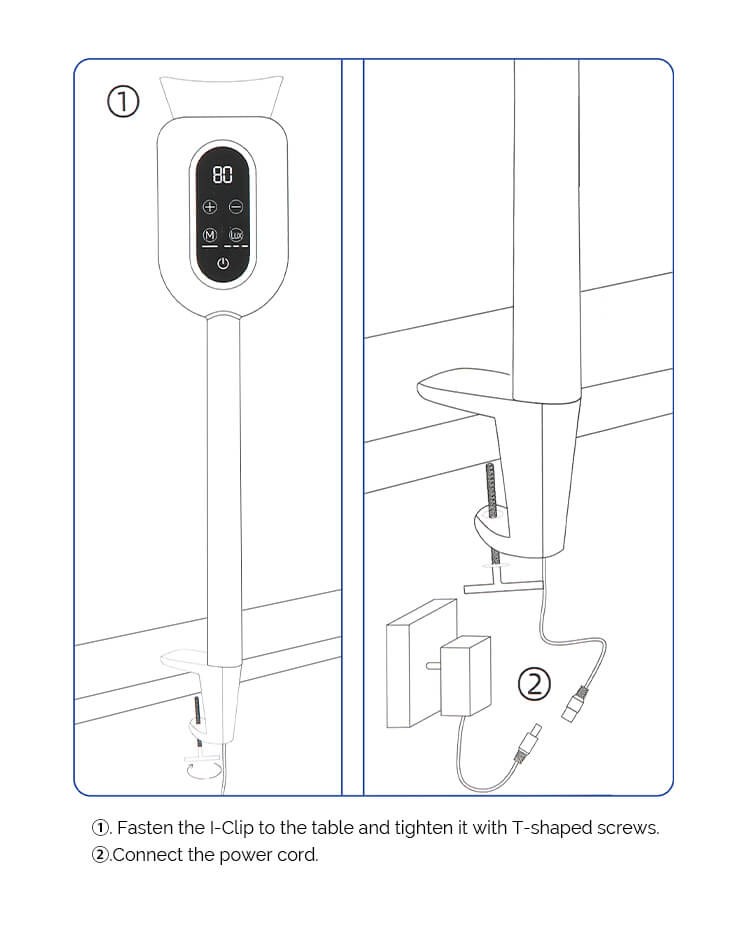 ①

80

M LUX

②

①. Fasten the I-Clip to the table and tighten it with T-shaped screws.
②.Connect the power cord.