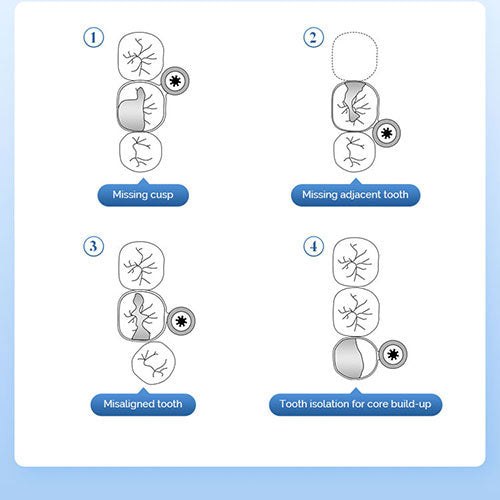 1

Missing cusp

2

Missing adjacent tooth

3

Misaligned tooth

4

Tooth isolation for core build-up