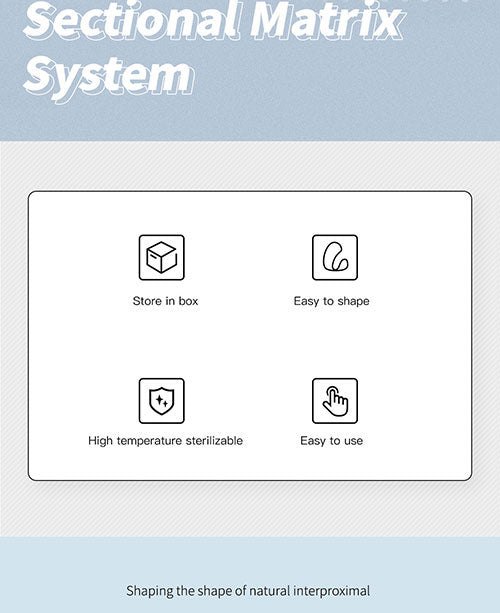 Sectional Matrix System

Store in box

Easy to shape

High temperature sterilizable

Easy to use

Shaping the shape of natural interproximal