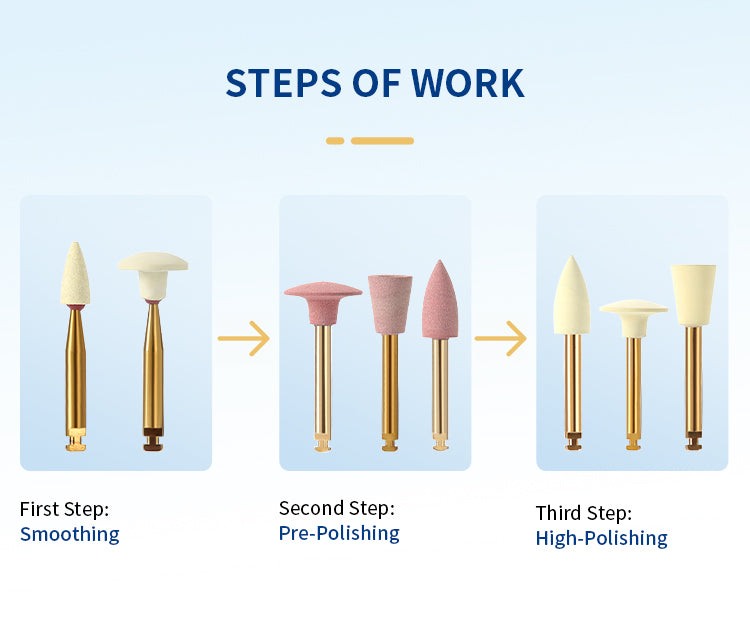 STEPS OF WORK

First Step:
Smoothing

Second Step:
Pre-Polishing

Third Step:
High-Polishing