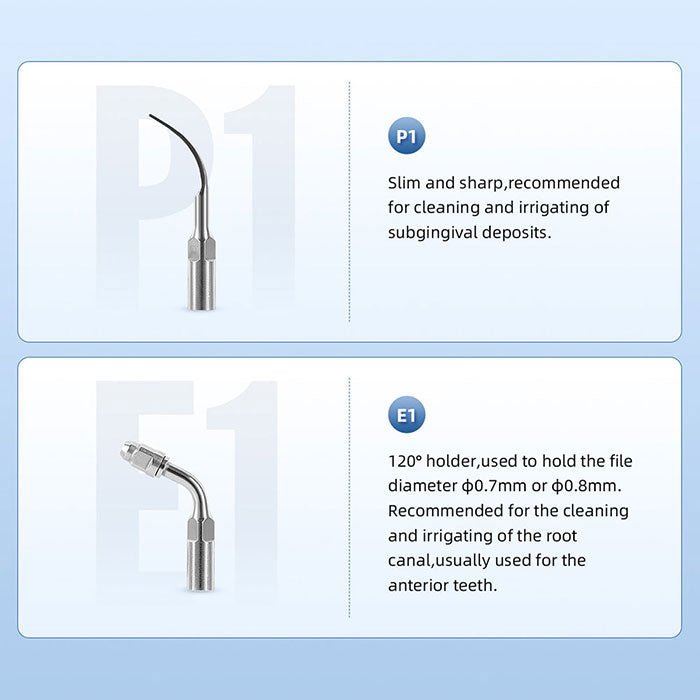 P1

P1

Slim and sharp,recommended for cleaning and irrigating of subgingival deposits.

E1

E1

120° holder,used to hold the file diameter ϕ0.7mm or ϕ0.8mm. Recommended for the cleaning and irrigating of the root canal,usually used for the anterior teeth.