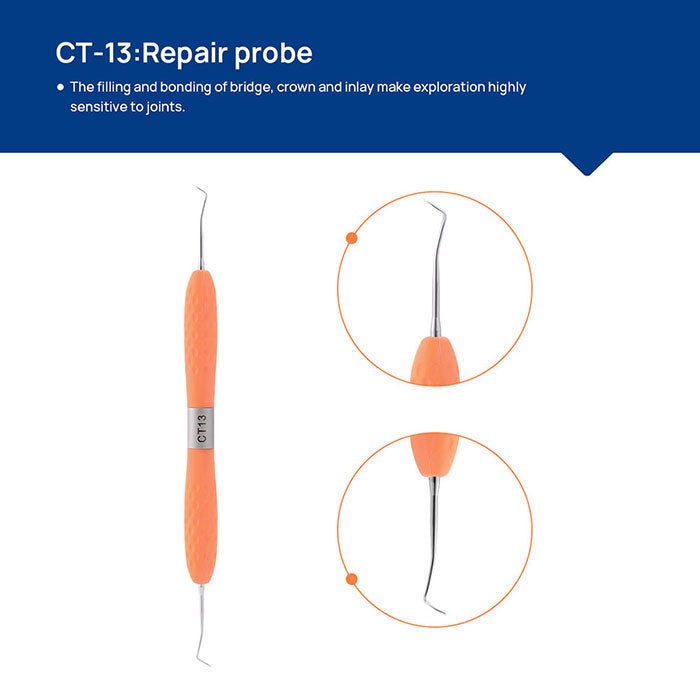 CT-13:Repair probe

• The filling and bonding of bridge, crown and inlay make exploration highly sensitive to joints.

CT13