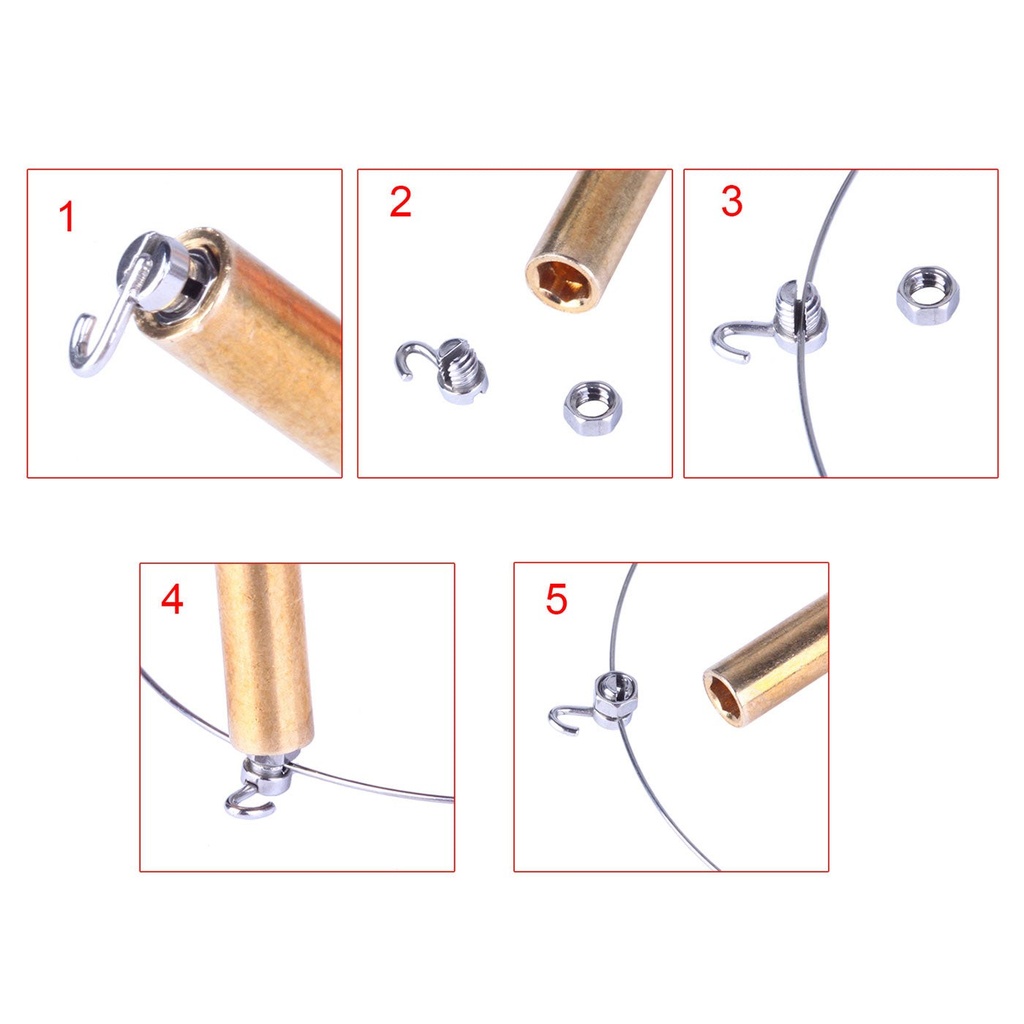 1

2

3

4

5